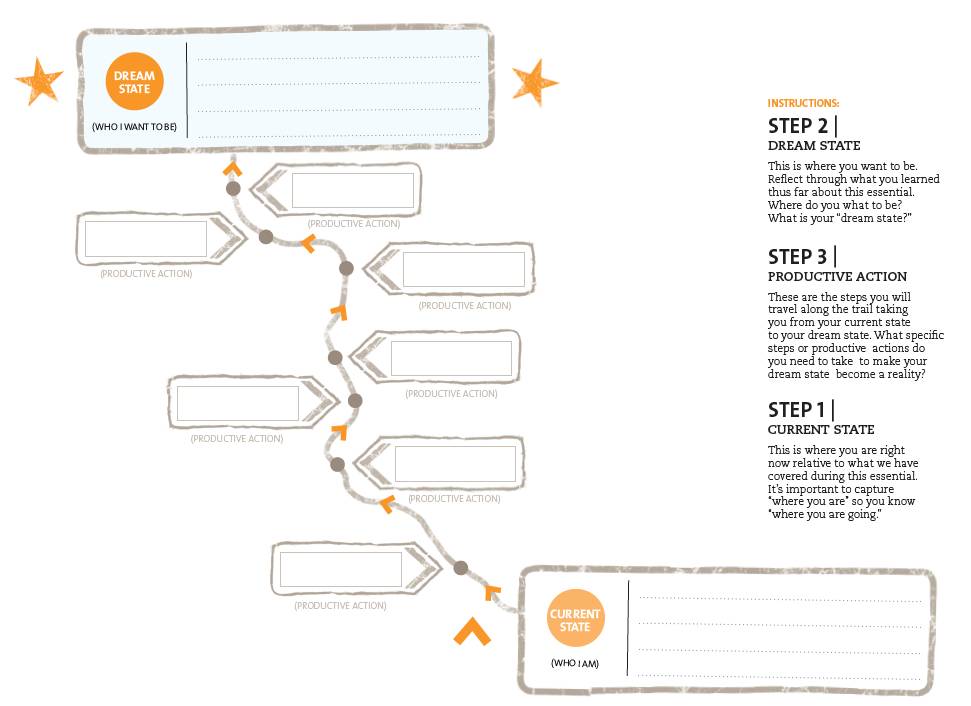 DREAM STATE

(WHO I WANT TO BE)

(PRODUCTIVE ACTION)

(PRODUCTIVE ACTION)

(PRODUCTIVE ACTION)

(PRODUCTIVE ACTION)

(PRODUCTIVE ACTION)

(PRODUCTIVE ACTION)

(PRODUCTIVE ACTION)

CURRENT STATE

(WHO I AM)

INSTRUCTIONS:

STEP 2 |
DREAM STATE

This is where you want to be. Reflect through what you learned thus far about this essential. Where do you what to be? What is your "dream state?"

STEP 3 |
PRODUCTIVE ACTION

These are the steps you will travel along the trail taking you from your current state to your dream state. What specific steps or productive actions do you need to take to make your dream state become a reality?

STEP 1 |
CURRENT STATE

This is where you are right now relative to what we have covered during this essential. It's important to capture "where you are" so you know "where you are going."